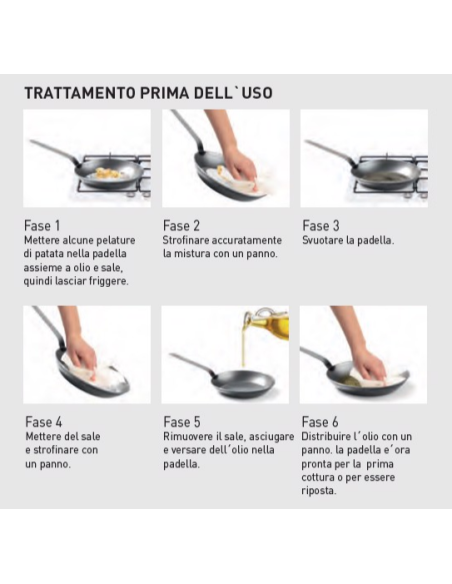 TRATTAMENTO PRIMA DELL`USO

Fase 1
Mettere alcune pelature di patata nella padella assieme a olio e sale, quindi lasciar friggere.

Fase 2
Strofinare accuratamente la mistura con un panno.

Fase 3
Svuotare la padella.

Fase 4
Mettere del sale e strofinare con un panno.

Fase 5
Rimuovere il sale, asciugare e versare dell´olio nella padella.

Fase 6
Distribuire l´olio con un panno. la padella e´ora pronta per la prima cottura o per essere riposta.